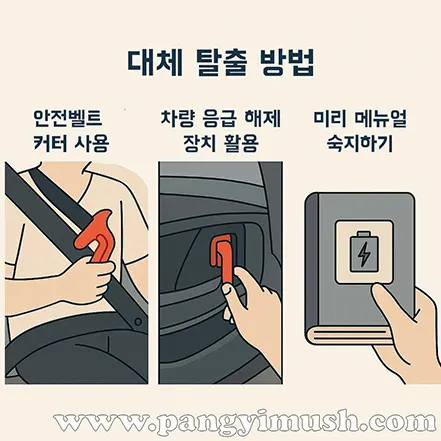 대체 탈출 방법

안전벨트 커터 사용

차량 응급 해제 장치 활용

미리 메뉴얼 숙지하기

www.pangyimush.com