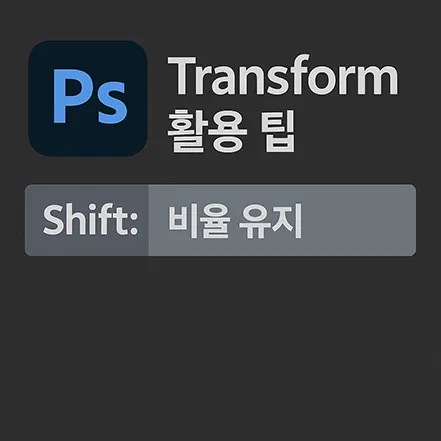 Ps

Transform
활용 팁

Shift: 비율 유지