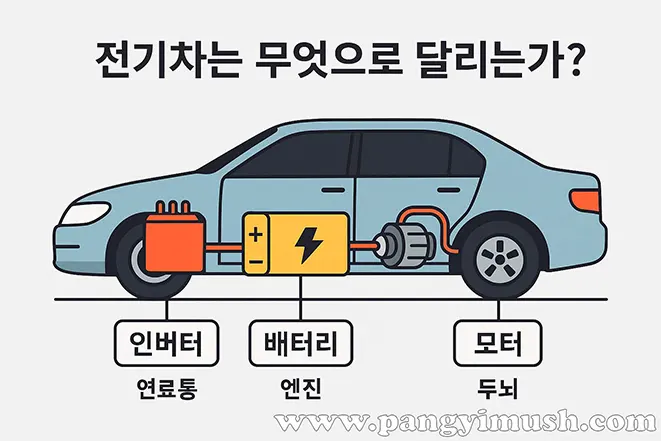 전기차는 무엇으로 달리는가?

+
−

인버터
연료통

배터리
엔진

모터
두뇌

www.pangyimush.com