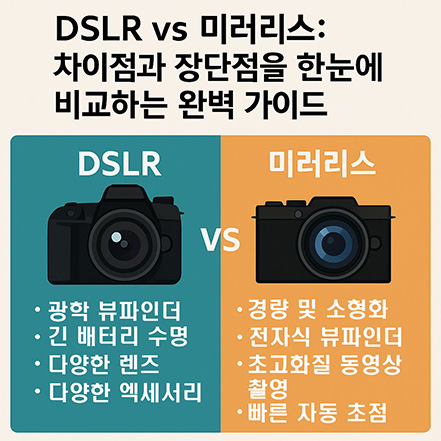 DSLR vs 미러리스:
차이점과 장단점을 한눈에
비교하는 완벽 가이드

DSLR

· 광학 뷰파인더
· 긴 배터리 수명
· 다양한 렌즈
· 다양한 엑세서리

VS

미러리스

· 경량 및 소형화
· 전자식 뷰파인더
· 초고화질 동영상 촬영
· 빠른 자동 초점