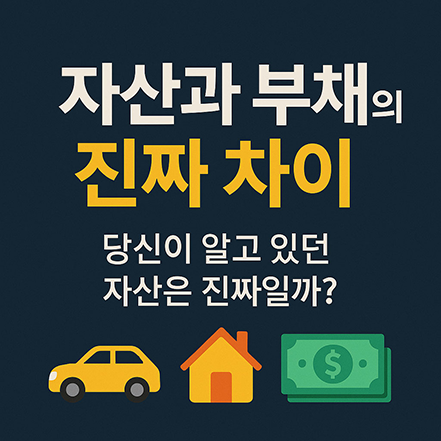 자산과 부채의
진짜 차이

당신이 알고 있던
자산은 진짜일까?

$